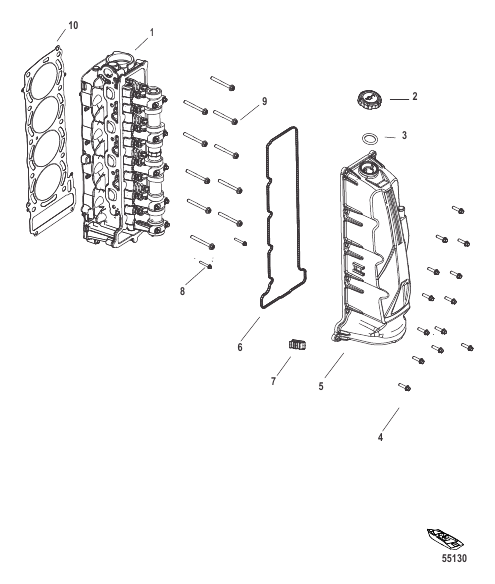 10
1
9
2
3
8
6
7
5
4
55130