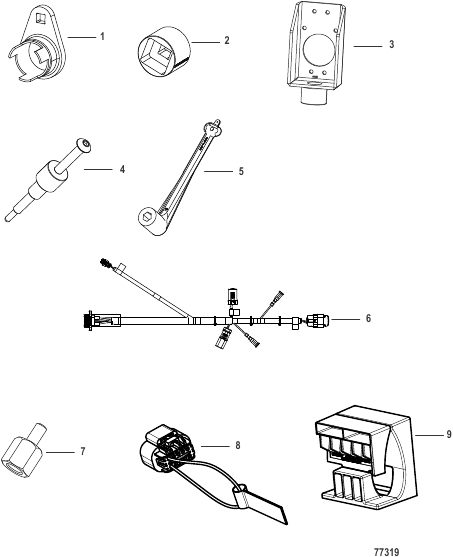 1
2
3
4
5
6
7
8
9
77319