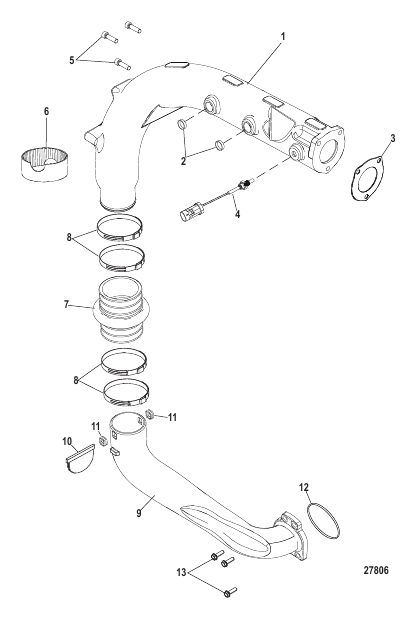 1
5
6
2
3
4
8
7
8
11
11
10
9
12
13
27806