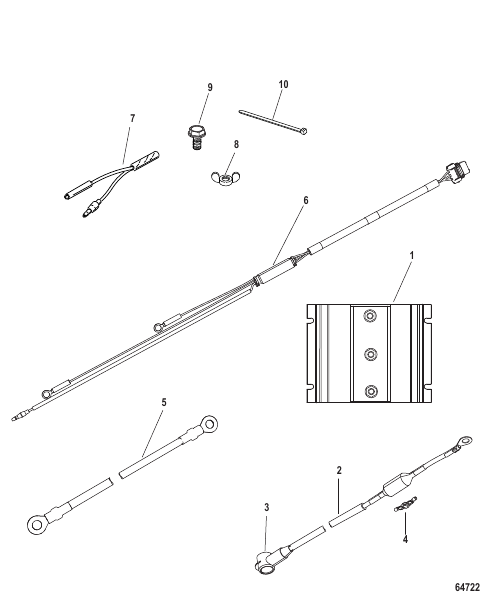 9
10
7
8
6
1
5
2
3
4
64722