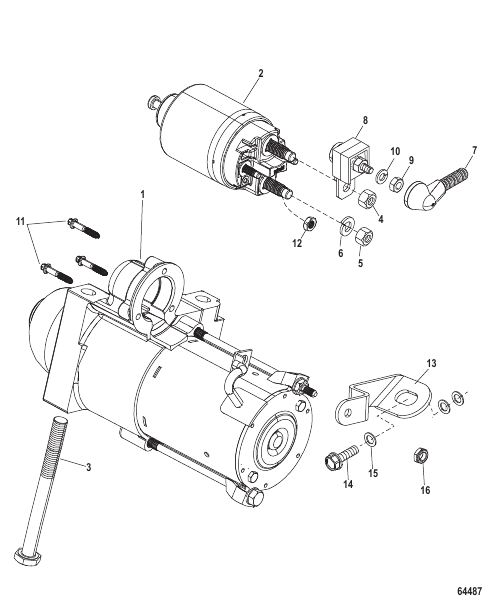 2
8
10
9
7
1
11
4
12
6
5
13
3
14
15
16
64487