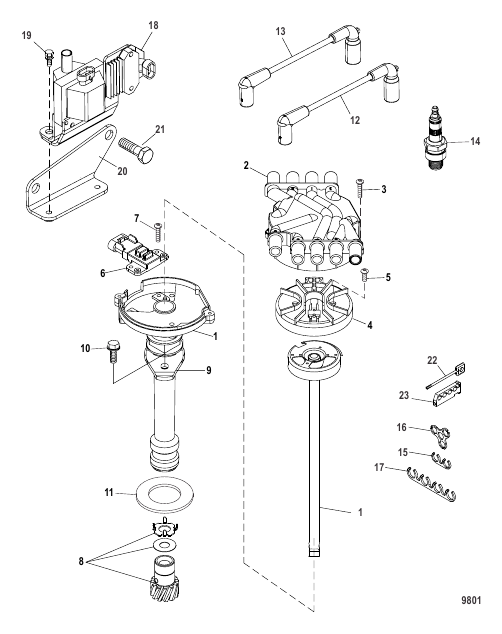 19
18
13
12
14
21
20
2
3
7
6
5
4
1
10
9
22
23
16
15
17
11
1
8
9801