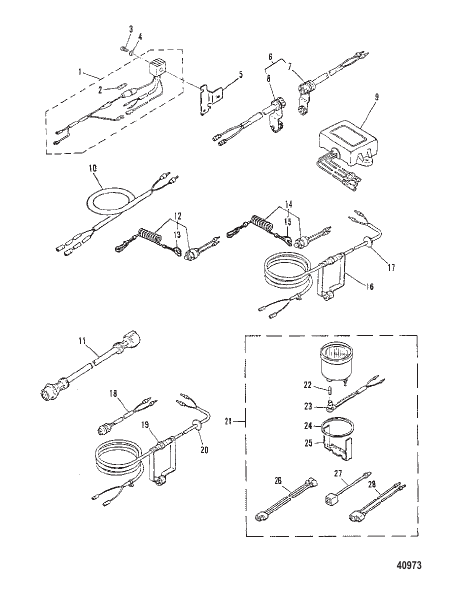 3
4
1
2
5
6
7
8
9
10
12
13
14
15
17
16
11
18
19
20
21
22
23
24
25
26
27
28
40973