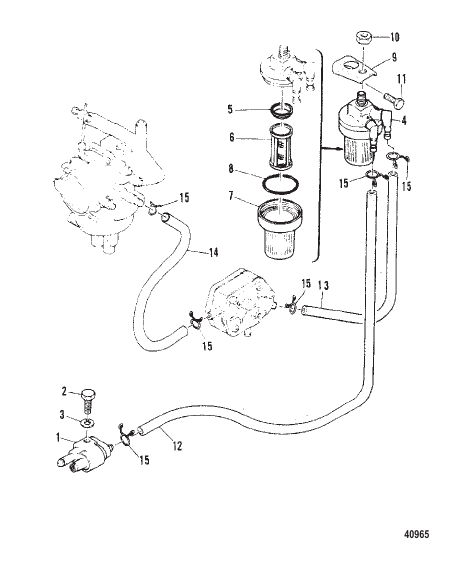 10
9
11
5
4
6
8
15
15
7
15
14
15
13
15
2
3
1
12
15
40965