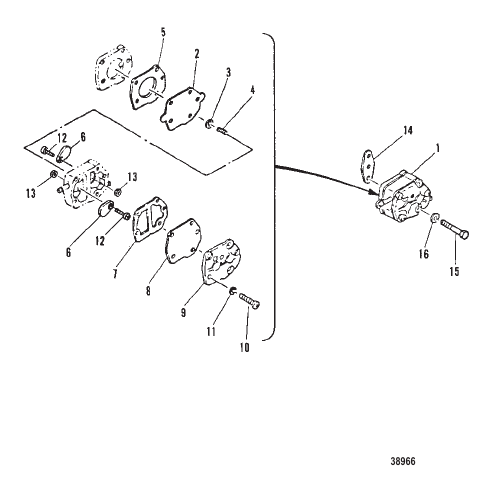 5
2
3
4
12
6
13
13
6
12
7
8
9
11
10
14
1
16
15
38966