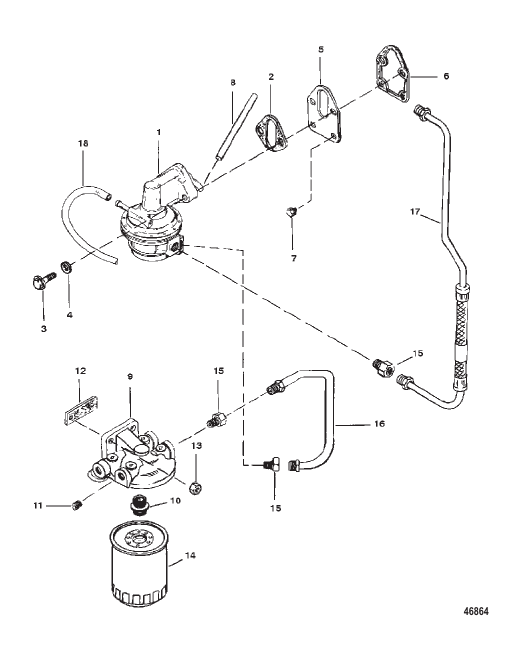 8
2
5
6
1
18
17
7
3
4
15
12
9
15
16
13
11
10
15
14
46864